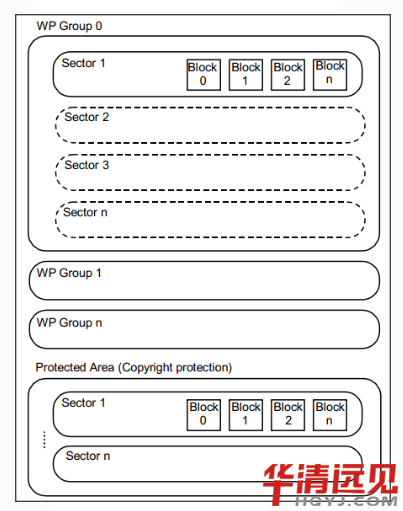 WP Group 0

Sector 1

Block 0

Block 1

Block 2

Block n

Sector 2

Sector 3

Sector n

WP Group 1

WP Group n

Protected Area (Copyright protection)

Sector 1

Block 0

Block 1

Block 2

Block n

Sector n

华清远见
HQYJ.COM