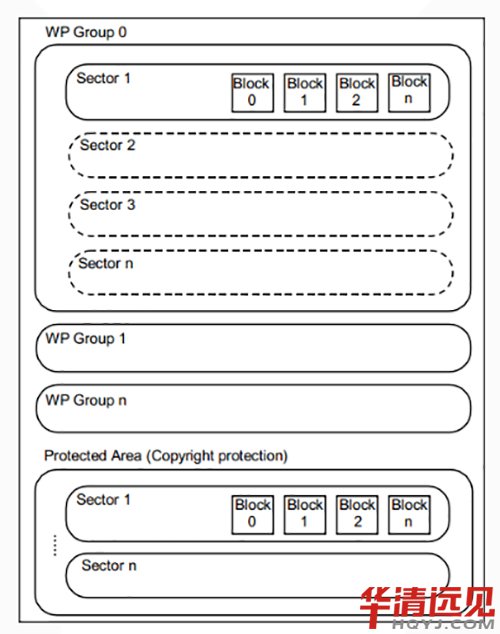 WP Group 0

Sector 1
Block 0
Block 1
Block 2
Block n

Sector 2

Sector 3

Sector n

WP Group 1

WP Group n

Protected Area (Copyright protection)

Sector 1
Block 0
Block 1
Block 2
Block n

Sector n

华清远见
HQYJ.COM